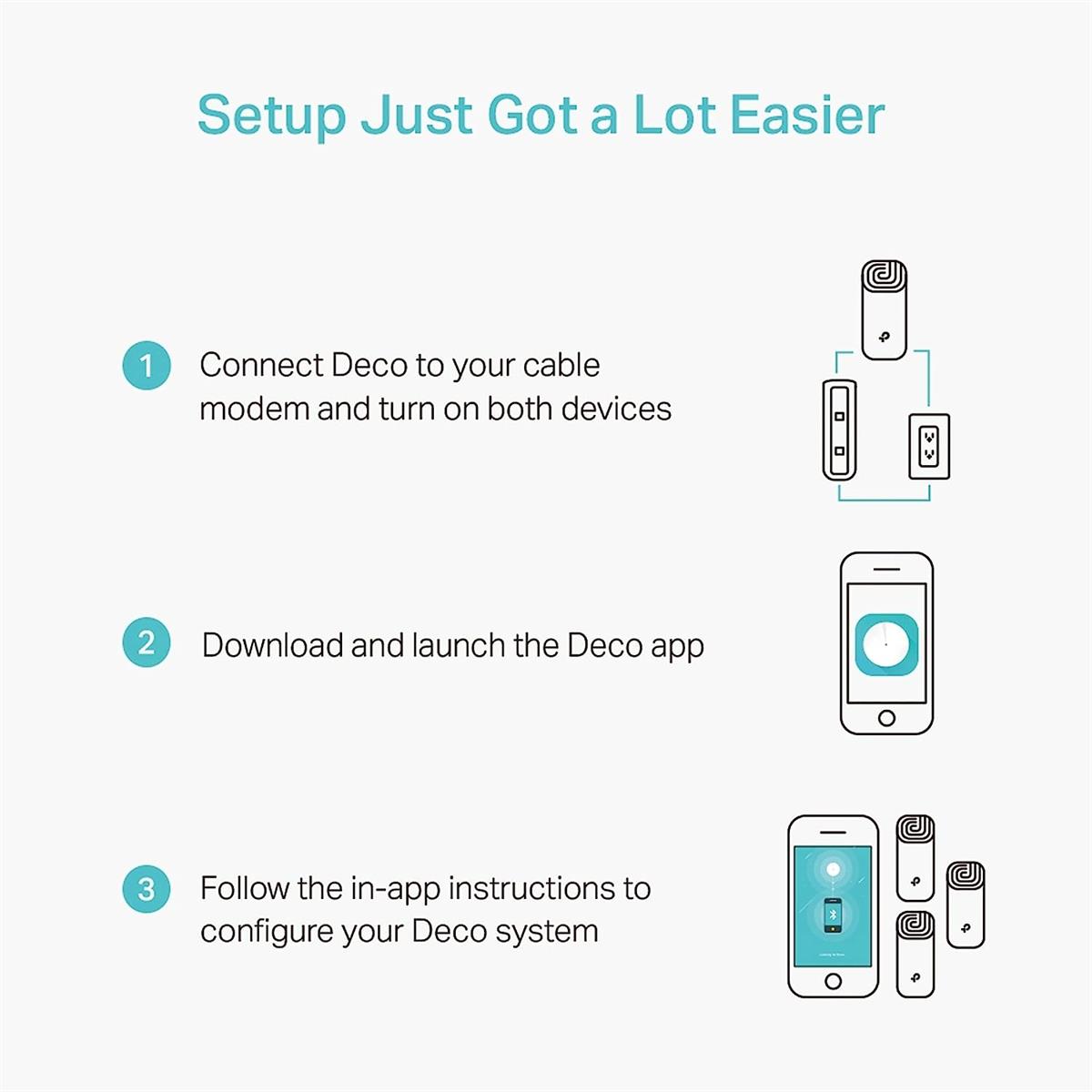 Setup Just Got a Lot Easier

1 Connect Deco to your cable modem and turn on both devices

2 Download and launch the Deco app

3 Follow the in-app instructions to configure your Deco system