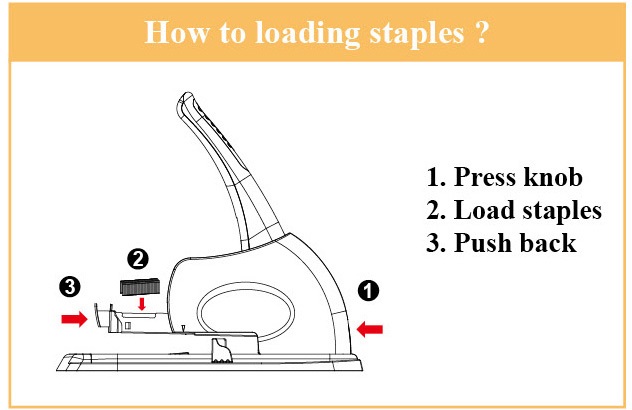 How to loading staples ?

2
3
1

1. Press knob
2. Load staples
3. Push back