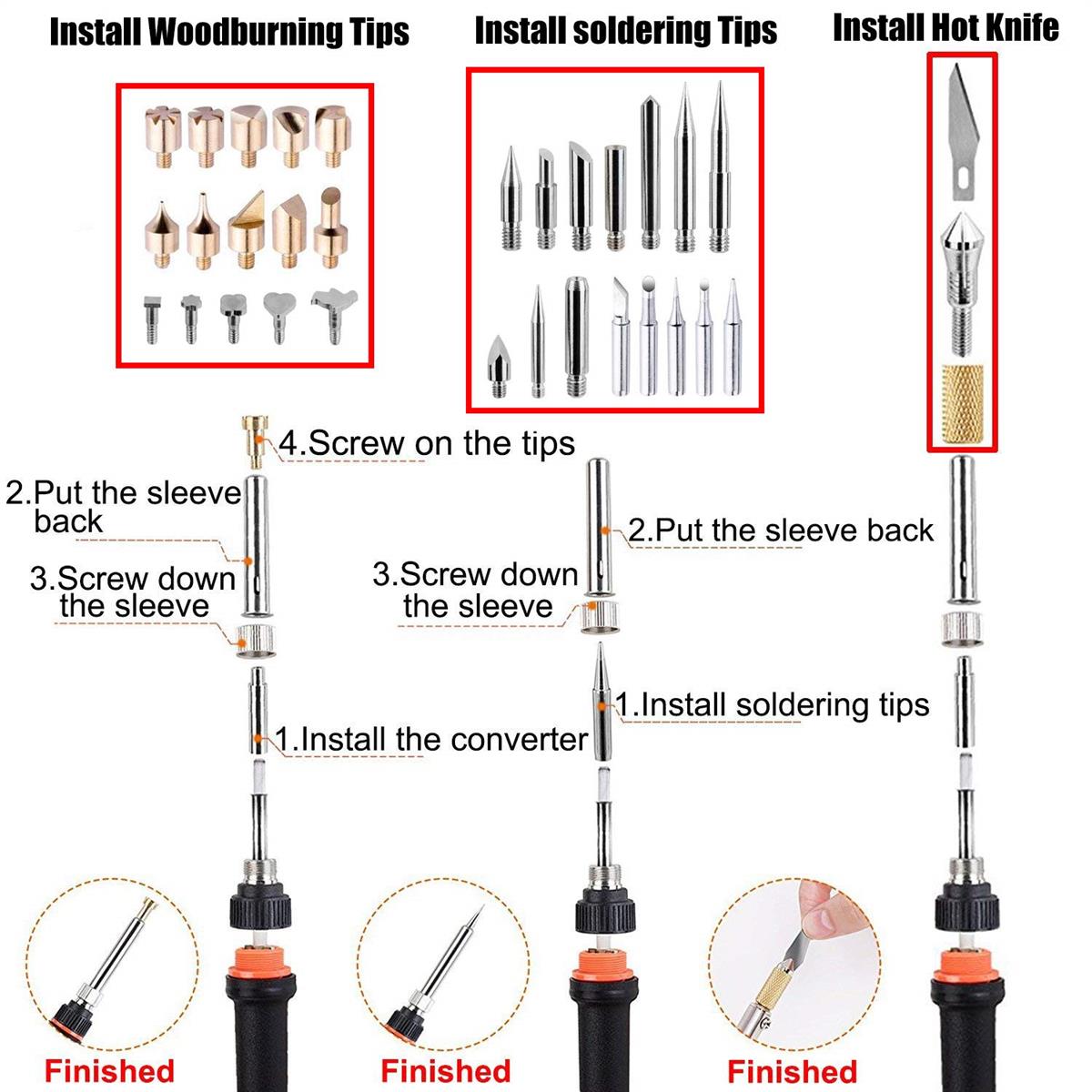 Install Woodburning Tips
Install soldering Tips
Install Hot Knife

4.Screw on the tips
2.Put the sleeve back
3.Screw down the sleeve
1.Install the converter

2.Put the sleeve back
3.Screw down the sleeve
1.Install soldering tips

Finished
Finished
Finished