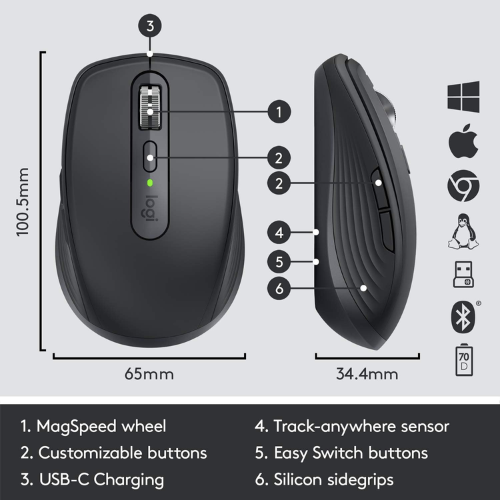 3

1

2

logi

100.5mm

65mm

2

4

5

6

34.4mm

70 D

1. MagSpeed wheel
2. Customizable buttons
3. USB-C Charging

4. Track-anywhere sensor
5. Easy Switch buttons
6. Silicon sidegrips