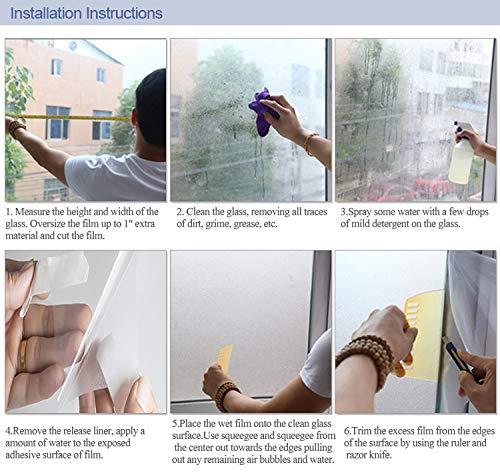 Installation Instructions

1. Measure the height and width of the glass. Oversize the film up to 1" extra material and cut the film.

2. Clean the glass, removing all traces of dirt, grime, grease, etc.

3.Spray some water with a few drops of mild detergent on the glass.

4.Remove the release liner, apply a amount of water to the exposed adhesive surface of film.

5.Place the wet film onto the clean glass surface.Use squeegee and squeegee from the center out towards the edges pulling out any remaining air bubbles and water.

6.Trim the excess film from the edges of the surface by using the ruler and razor knife.