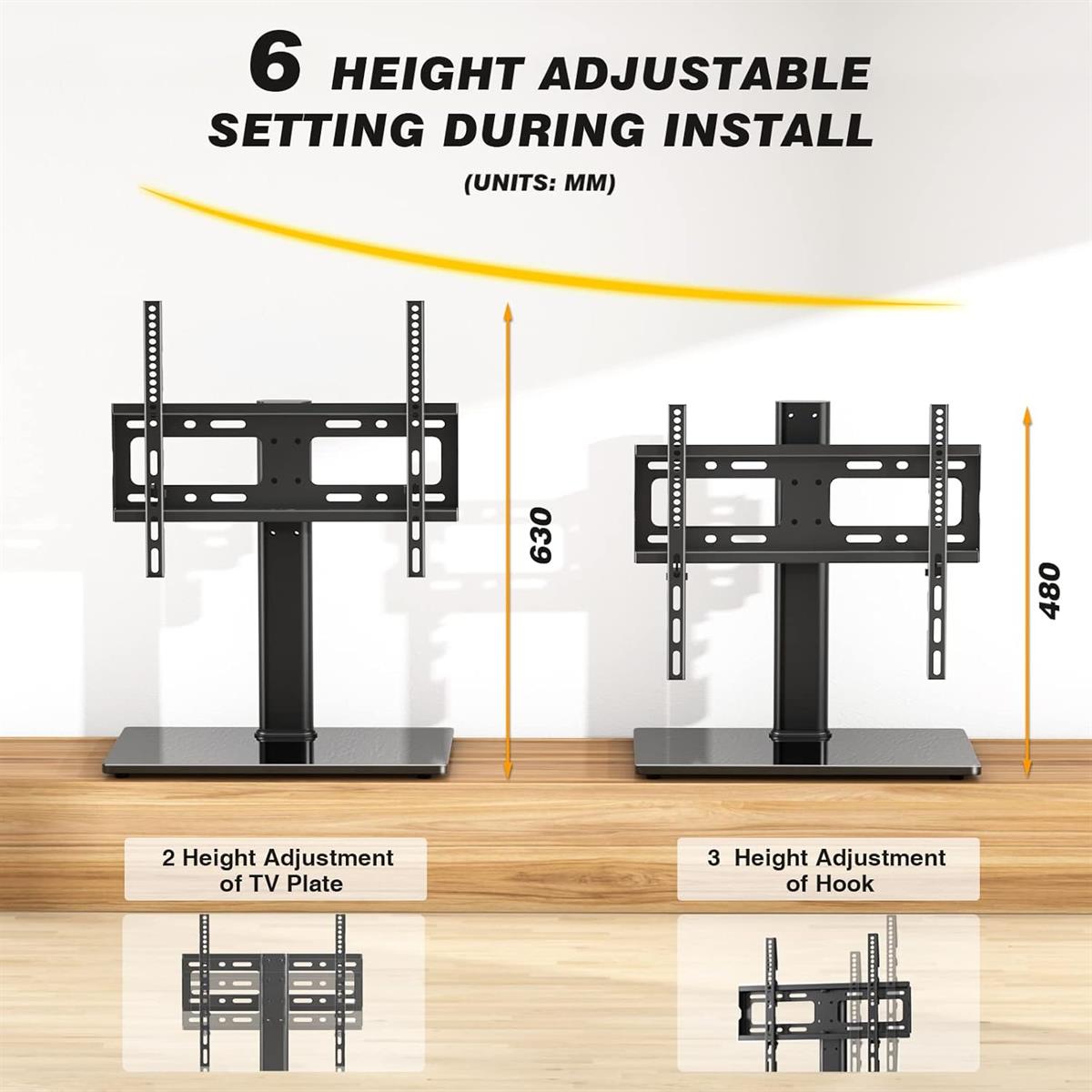 6 HEIGHT ADJUSTABLE SETTING DURING INSTALL

(UNITS: MM)

630

480

2 Height Adjustment of TV Plate

3 Height Adjustment of Hook